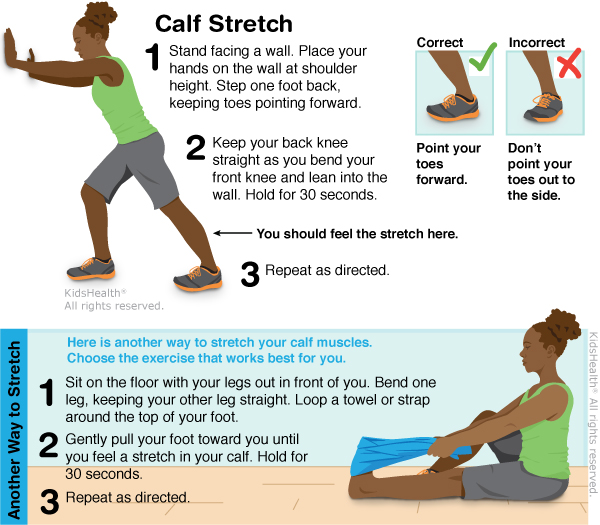 Calf Stretch

1 Stand facing a wall. Place your hands on the wall at shoulder height. Step one foot back, keeping toes pointing forward.

2 Keep your back knee straight as you bend your front knee and lean into the wall. Hold for 30 seconds.

You should feel the stretch here.

3 Repeat as directed.

Correct

Point your toes forward.

Incorrect

Don't point your toes out to the side.

KidsHealth®
All rights reserved.

Another Way to Stretch

Here is another way to stretch your calf muscles. Choose the exercise that works best for you.

1 Sit on the floor with your legs out in front of you. Bend one leg, keeping your other leg straight. Loop a towel or strap around the top of your foot.

2 Gently pull your foot toward you until you feel a stretch in your calf. Hold for 30 seconds.

3 Repeat as directed.

KidsHealth® All rights reserved.