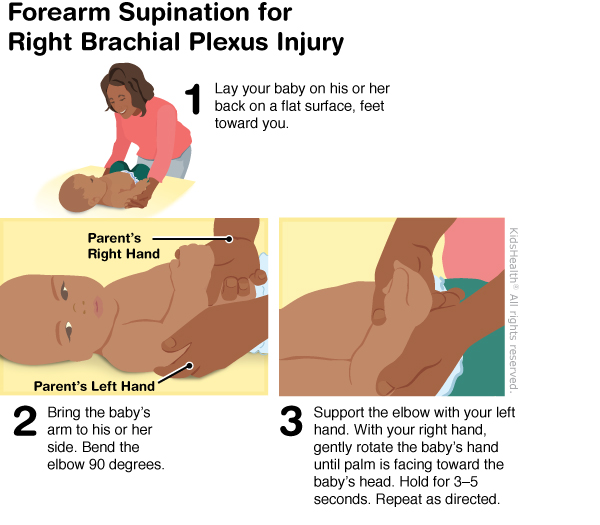 Forearm Supination for Right Brachial Plexus Injury

1 Lay your baby on his or her back on a flat surface, feet toward you.

Parent's Right Hand

Parent's Left Hand

KidsHealth® All rights reserved.

2 Bring the baby's arm to his or her side. Bend the elbow 90 degrees.

3 Support the elbow with your left hand. With your right hand, gently rotate the baby's hand until palm is facing toward the baby's head. Hold for 3–5 seconds. Repeat as directed.