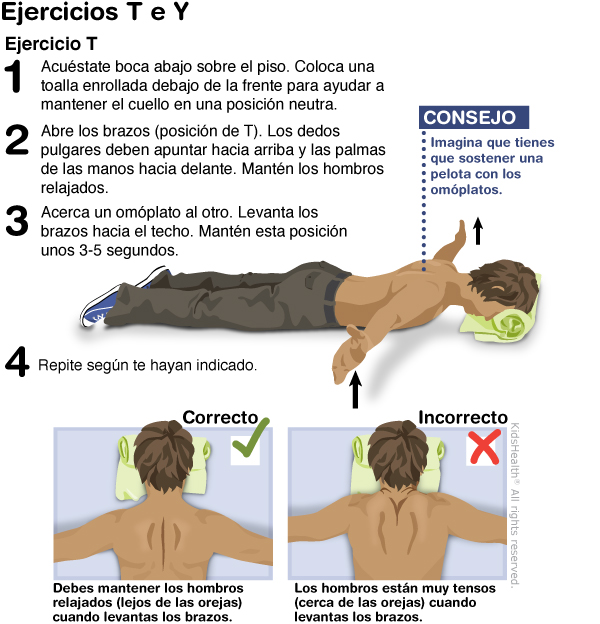 Ejercicios T e Y

Ejercicio T

1 Acuéstate boca abajo sobre el piso. Coloca una toalla enrollada debajo de la frente para ayudar a mantener el cuello en una posición neutra.

2 Abre los brazos (posición de T). Los dedos pulgares deben apuntar hacia arriba y las palmas de las manos hacia delante. Mantén los hombros relajados.

3 Acerca un omóplato al otro. Levanta los brazos hacia el techo. Mantén esta posición unos 3-5 segundos.

CONSEJO
Imagina que tienes que sostener una pelota con los omóplatos.

4 Repite según te hayan indicado.

Correcto

Incorrecto

KidsHealth® All rights reserved.

Debes mantener los hombros relajados (lejos de las orejas) cuando levantas los brazos.

Los hombros están muy tensos (cerca de las orejas) cuando levantas los brazos.