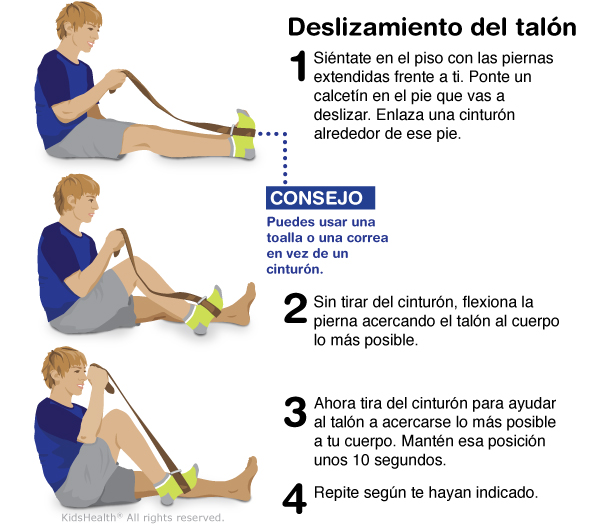 Deslizamiento del talón

1 Siéntate en el piso con las piernas extendidas frente a ti. Ponte un calcetín en el pie que vas a deslizar. Enlaza una cinturón alrededor de ese pie.

CONSEJO
Puedes usar una toalla o una correa en vez de un cinturón.

2 Sin tirar del cinturón, flexiona la pierna acercando el talón al cuerpo lo más posible.

3 Ahora tira del cinturón para ayudar al talón a acercarse lo más posible a tu cuerpo. Mantén esa posición unos 10 segundos.

4 Repite según te hayan indicado.

KidsHealth® All rights reserved.